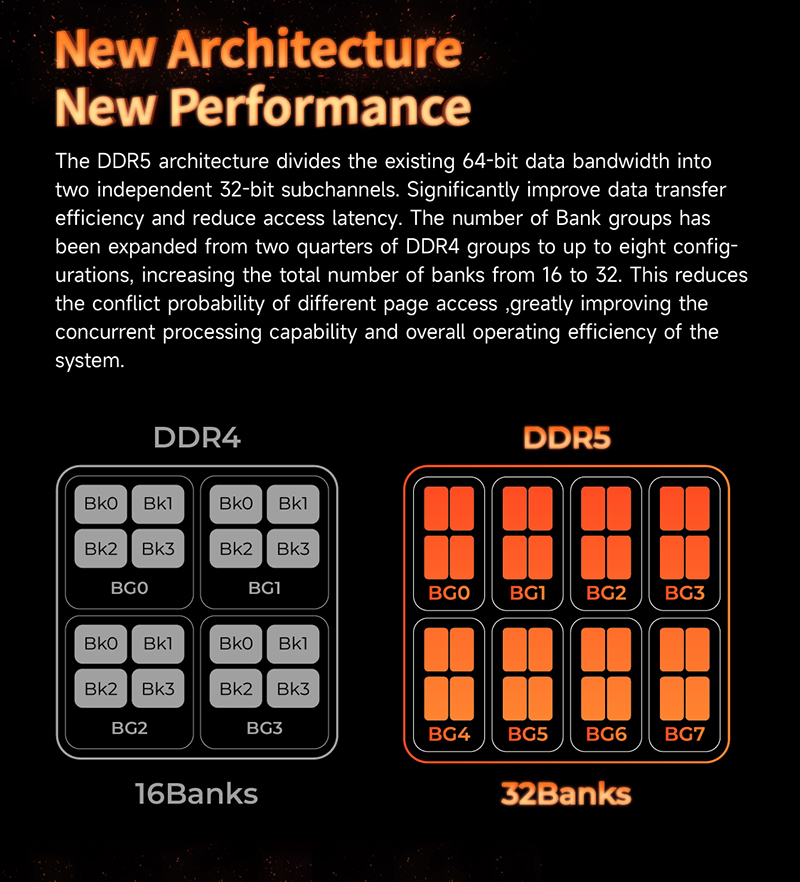 New Architecture
New Performance

The DDR5 architecture divides the existing 64-bit data bandwidth into two independent 32-bit subchannels. Significantly improve data transfer efficiency and reduce access latency. The number of Bank groups has been expanded from two quarters of DDR4 groups to up to eight configurations, increasing the total number of banks from 16 to 32. This reduces the conflict probability of different page access ,greatly improving the concurrent processing capability and overall operating efficiency of the system.

DDR4

Bk0 Bk1 Bk2 Bk3 BG0
Bk0 Bk1 Bk2 Bk3 BG1
Bk0 Bk1 Bk2 Bk3 BG2
Bk0 Bk1 Bk2 Bk3 BG3

16Banks

DDR5

BG0 BG1 BG2 BG3
BG4 BG5 BG6 BG7

32Banks